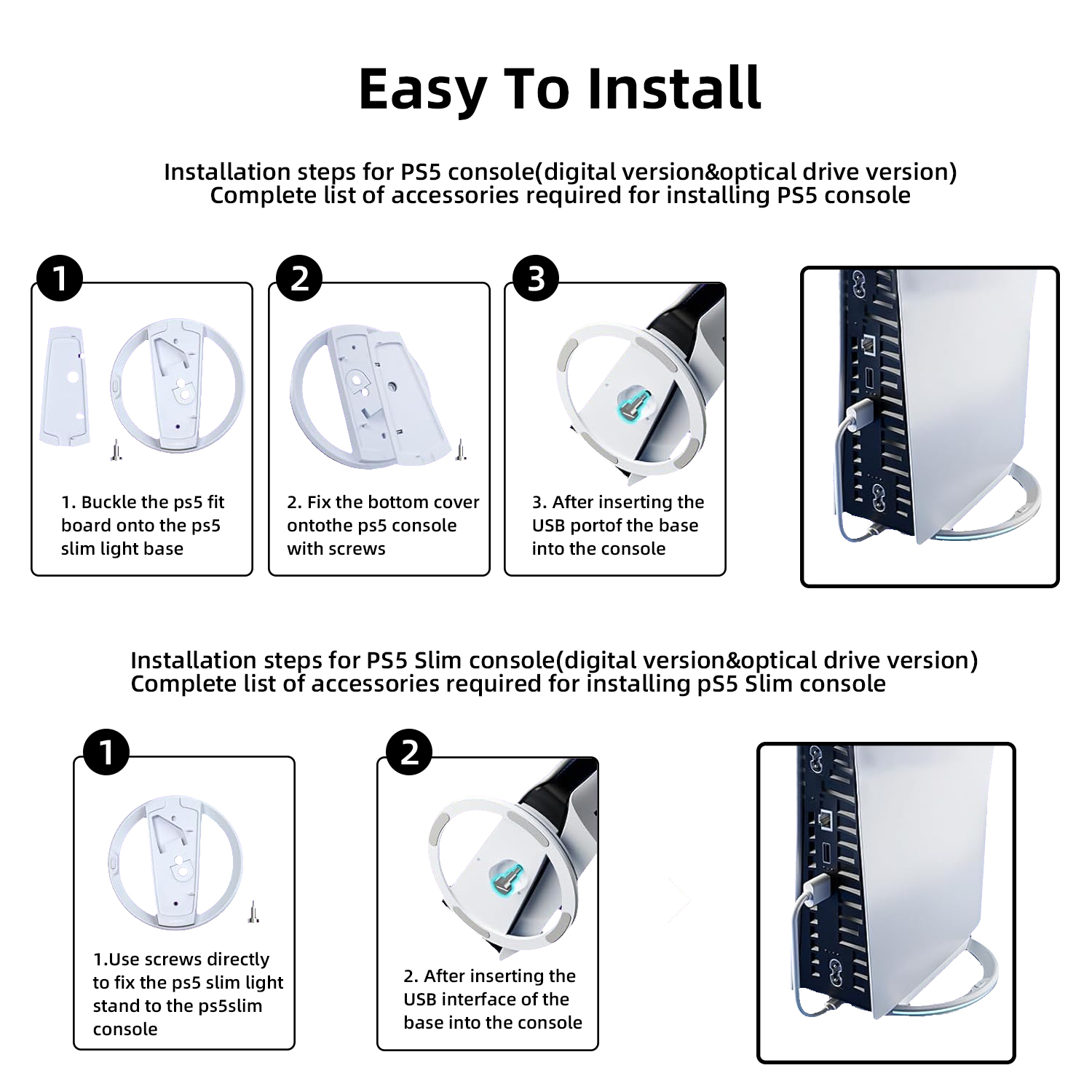 Easy To Install

Installation steps for PS5 console(digital version&optical drive version)
Complete list of accessories required for installing PS5 console

1

1. Buckle the ps5 fit board onto the ps5 slim light base

2

2. Fix the bottom cover ontothe ps5 console with screws

3

3. After inserting the USB portof the base into the console

Installation steps for PS5 Slim console(digital version&optical drive version)
Complete list of accessories required for installing pS5 Slim console

1

1.Use screws directly to fix the ps5 slim light stand to the ps5slim console

2

2. After inserting the USB interface of the base into the console